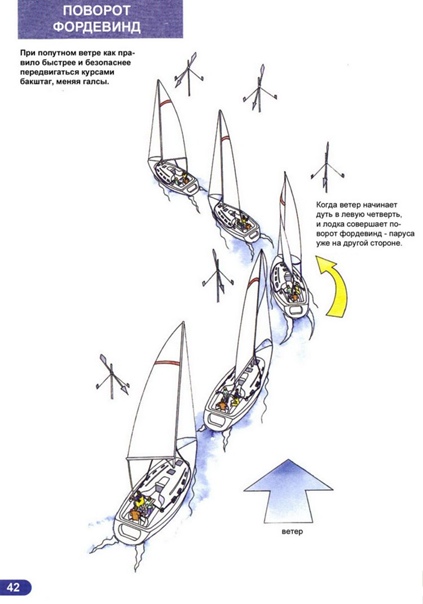 ПОВОРОТ ФОРДЕВИНД

При попутном ветре как правило быстрее и безопаснее передвигаться курсами бакштаг, меняя галсы.

Когда ветер начинает дуть в левую четверть, и лодка совершает поворот фордевинд - паруса уже на другой стороне.

ветер

42